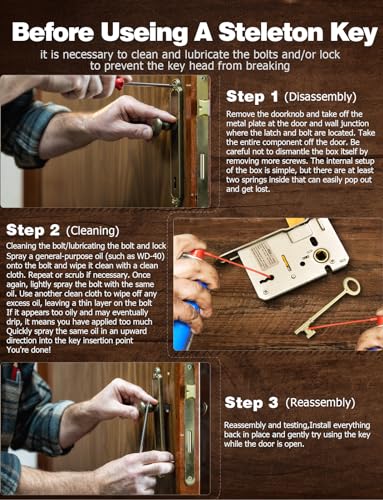 Before Useing A Steleton Key

it is necessary to clean and lubricate the bolts and/or lock to prevent the key head from breaking

Step 1 (Disassembly)

Remove the doorknob and take off the metal plate at the door and wall junction where the latch and bolt are located. Take the entire component off the door. Be careful not to dismantle the box itself by removing more screws. The internal setup of the box is simple, but there are at least two springs inside that can easily pop out and get lost.

Step 2 (Cleaning)

Cleaning the bolt/lubricating the bolt and lock Spray a general-purpose oil (such as WD-40) onto the bolt and wipe it clean with a clean cloth. Repeat or scrub if necessary. Once again, lightly spray the bolt with the same oil. Use another clean cloth to wipe off any excess oil, leaving a thin layer on the bolt If it appears too oily and may eventually drip, it means you have applied too much Quickly spray the same oil in an upward direction into the key insertion point You're done!

Step 3 (Reassembly)

Reassembly and testing,Install everything back in place and gently try using the key while the door is open.