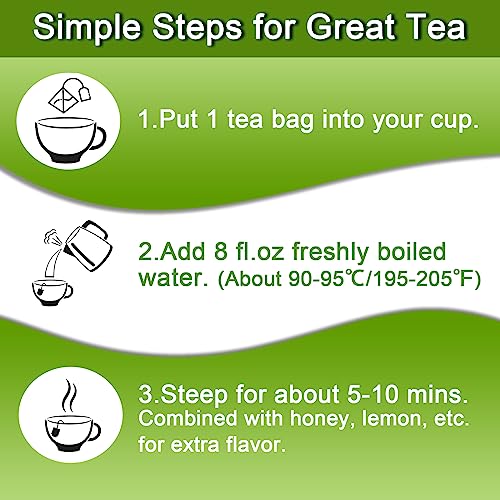 Simple Steps for Great Tea

1.Put 1 tea bag into your cup.

2.Add 8 fl.oz freshly boiled water. (About 90-95℃/195-205°F)

3.Steep for about 5-10 mins. Combined with honey, lemon, etc. for extra flavor.