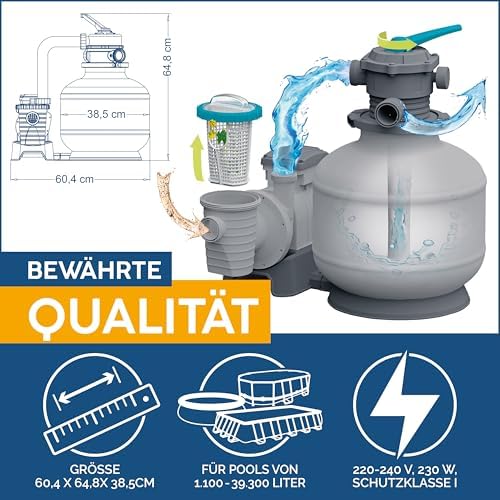 64,8 cm
38,5 cm
60,4 cm

BEWÄHRTE
QUALITÄT

GRÖSSE
60,4 X 64,8X 38,5CM

FÜR POOLS VON
1.100 - 39.300 LITER

220-240 V, 230 W,
SCHUTZKLASSE I