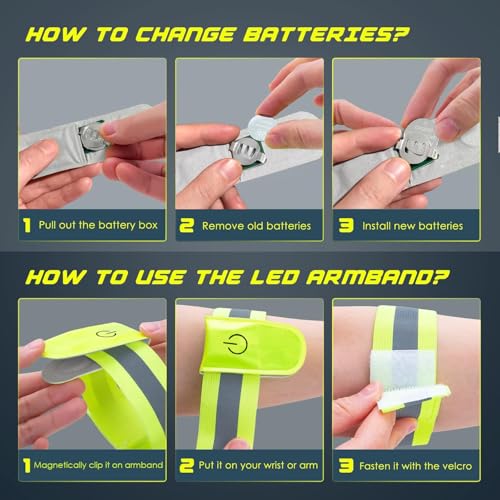 HOW TO CHANGE BATTERIES?

1 Pull out the battery box

2 Remove old batteries

3 Install new batteries

HOW TO USE THE LED ARMBAND?

1 Magnetically clip it on armband

2 Put it on your wrist or arm

3 Fasten it with the velcro