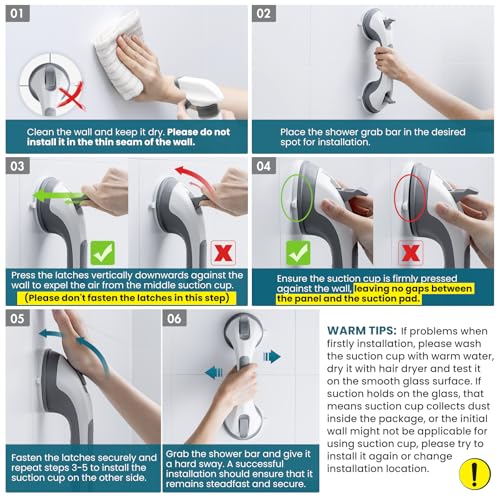 01

Clean the wall and keep it dry. Please do not install it in the thin seam of the wall.

02

Place the shower grab bar in the desired spot for installation.

03

Press the latches vertically downwards against the wall to expel the air from the middle suction cup. (Please don't fasten the latches in this step)

04

Ensure the suction cup is firmly pressed against the wall, leaving no gaps between the panel and the suction pad.

05

Fasten the latches securely and repeat steps 3-5 to install the suction cup on the other side.

06

Grab the shower bar and give it a hard sway. A successful installation should ensure that it remains steadfast and secure.

WARM TIPS: If problems when firstly installation, please wash the suction cup with warm water, dry it with hair dryer and test it on the smooth glass surface. If suction holds on the glass, that means suction cup collects dust inside the package, or the initial wall might not be applicable for using suction cup, please try to install it again or change installation location.

!