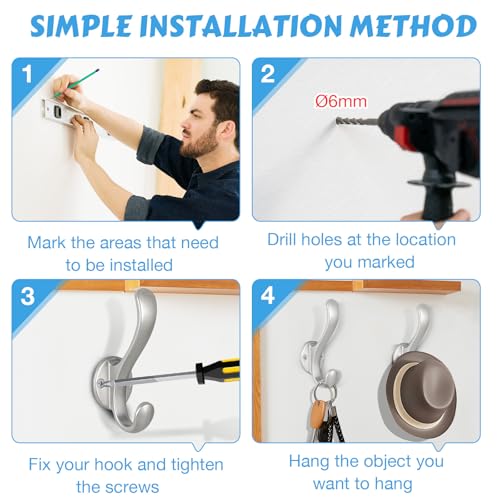 SIMPLE INSTALLATION METHOD

1

Mark the areas that need to be installed

2

Ø6mm

Drill holes at the location you marked

3

Fix your hook and tighten the screws

4

Hang the object you want to hang