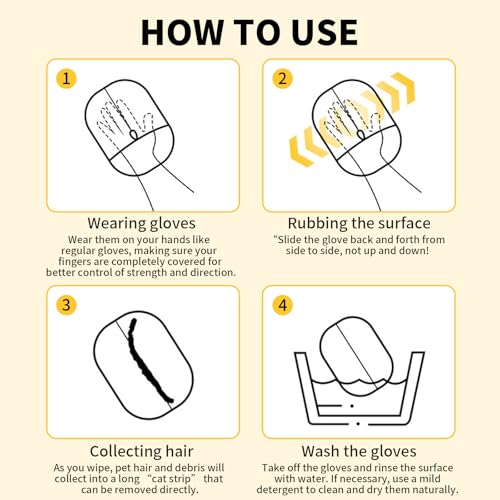 HOW TO USE

1

Wearing gloves

Wear them on your hands like regular gloves, making sure your fingers are completely covered for better control of strength and direction.

2

Rubbing the surface

"Slide the glove back and forth from side to side, not up and down!

3

Collecting hair

As you wipe, pet hair and debris will collect into a long "cat strip" that can be removed directly.

4

Wash the gloves

Take off the gloves and rinse the surface with water. If necessary, use a mild detergent to clean and dry them naturally.