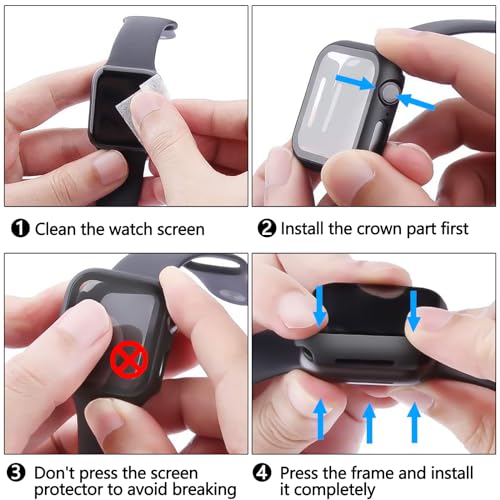 ❶ Clean the watch screen

❷ Install the crown part first

❸ Don't press the screen protector to avoid breaking

❹ Press the frame and install it completely