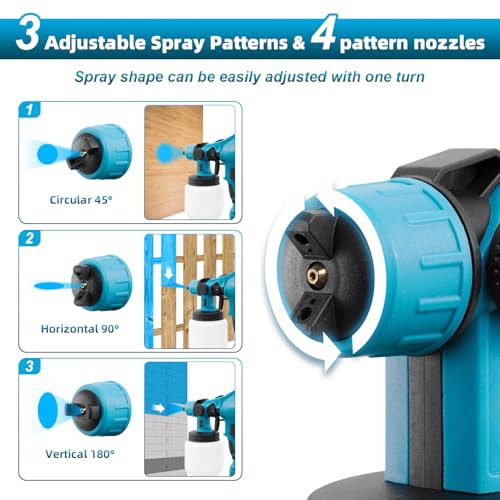 3 Adjustable Spray Patterns & 4 pattern nozzles

Spray shape can be easily adjusted with one turn

1

Circular 45°

2

Horizontal 90°

3

Vertical 180°