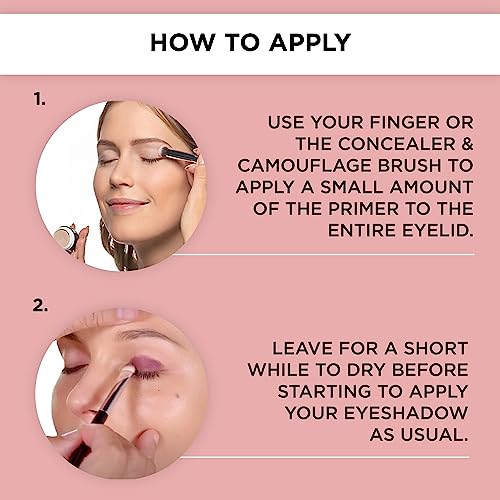 HOW TO APPLY

1.

USE YOUR FINGER OR THE CONCEALER & CAMOUFLAGE BRUSH TO APPLY A SMALL AMOUNT OF THE PRIMER TO THE ENTIRE EYELID.

2.

LEAVE FOR A SHORT WHILE TO DRY BEFORE STARTING TO APPLY YOUR EYESHADOW AS USUAL.