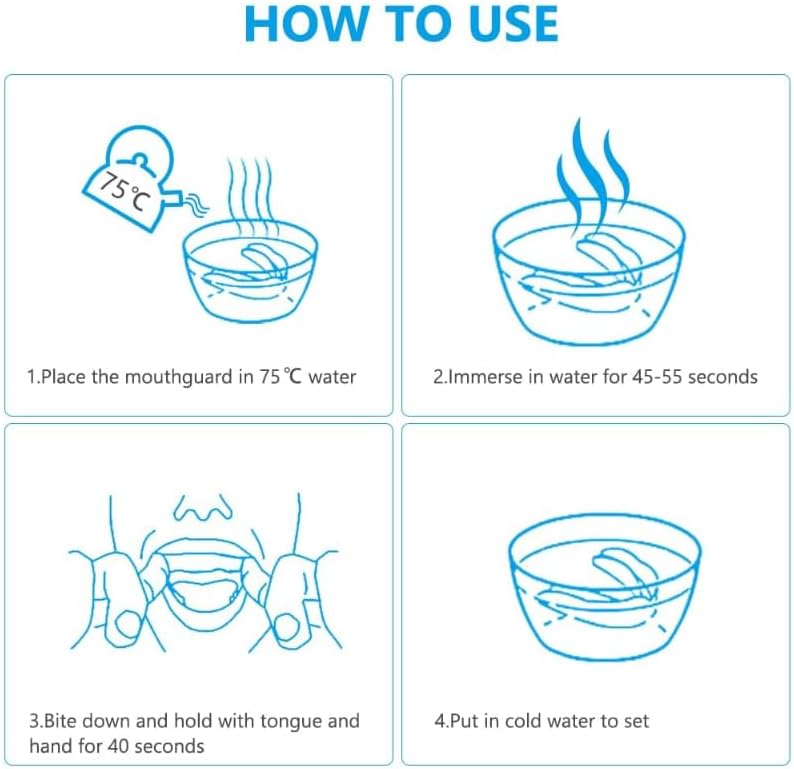 HOW TO USE

75℃

1.Place the mouthguard in 75℃ water

2.Immerse in water for 45-55 seconds

3.Bite down and hold with tongue and hand for 40 seconds

4.Put in cold water to set