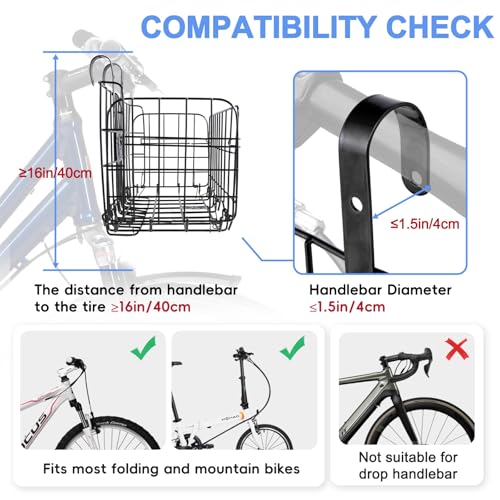 COMPATIBILITY CHECK

≥16in/40cm

≤1.5in/4cm

The distance from handlebar to the tire ≥16in/40cm

Handlebar Diameter ≤1.5in/4cm

ICUS

Fits most folding and mountain bikes

Not suitable for drop handlebar