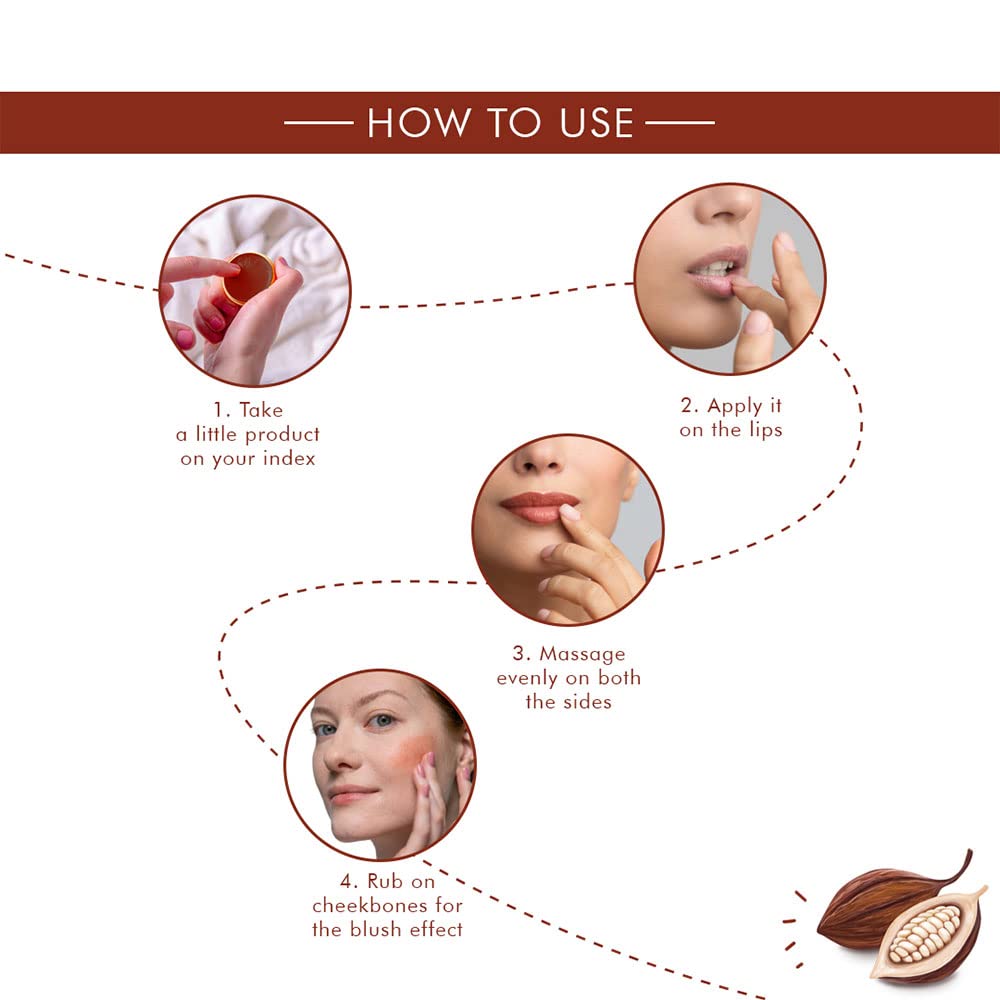 HOW TO USE

1. Take a little product on your index

2. Apply it on the lips

3. Massage evenly on both the sides

4. Rub on cheekbones for the blush effect