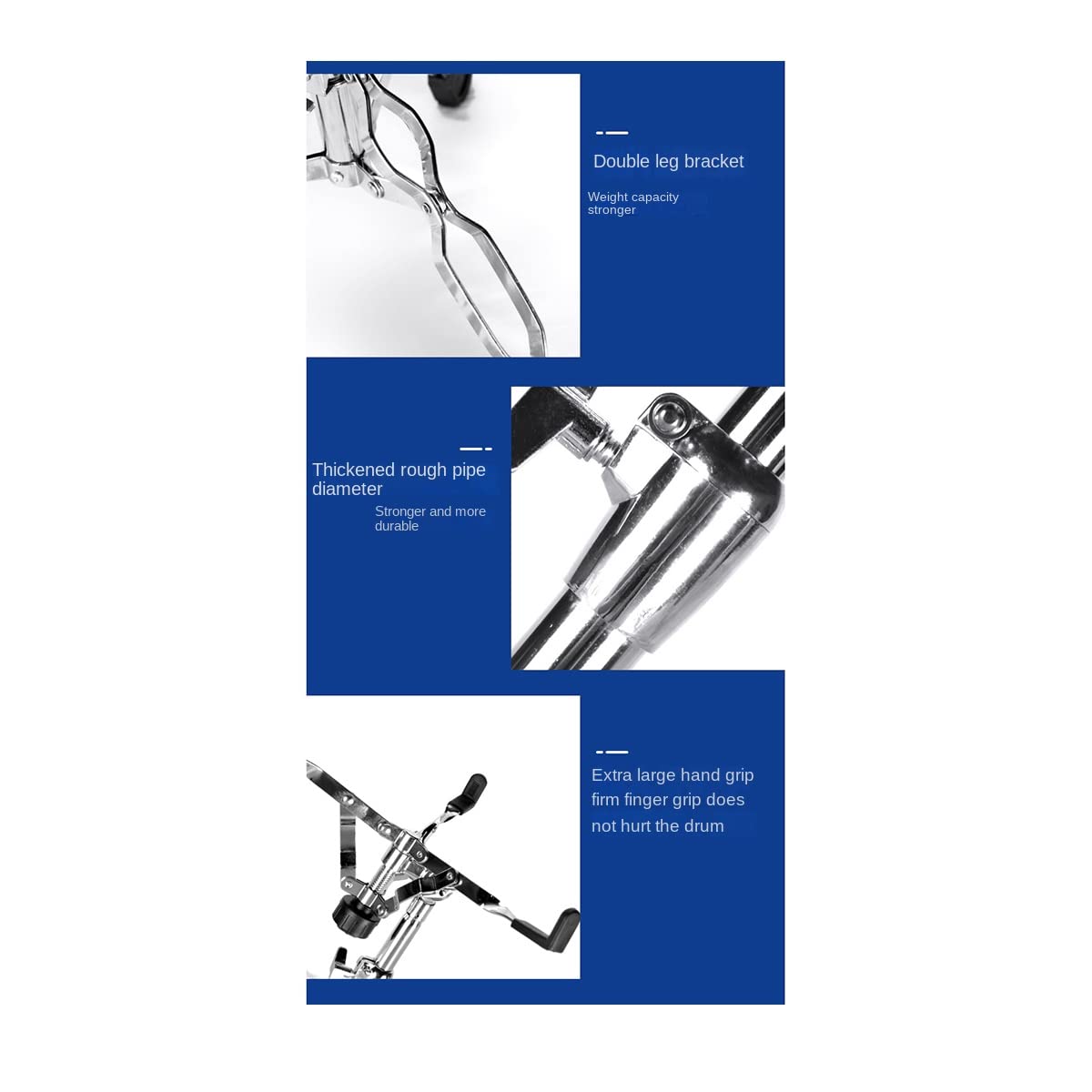 Double leg bracket

Weight capacity stronger

Thickened rough pipe diameter

Stronger and more durable

Extra large hand grip firm finger grip does not hurt the drum