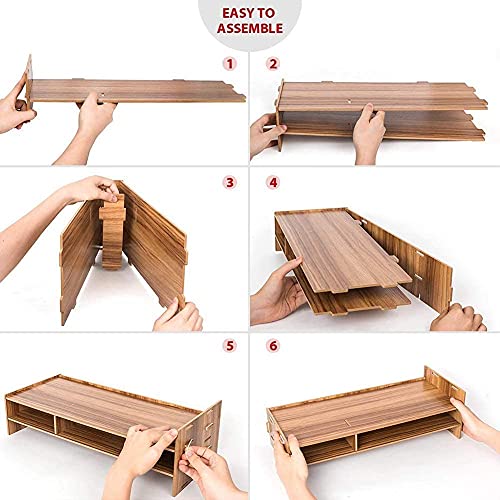 EASY TO ASSEMBLE

1

2

3

4

5

6