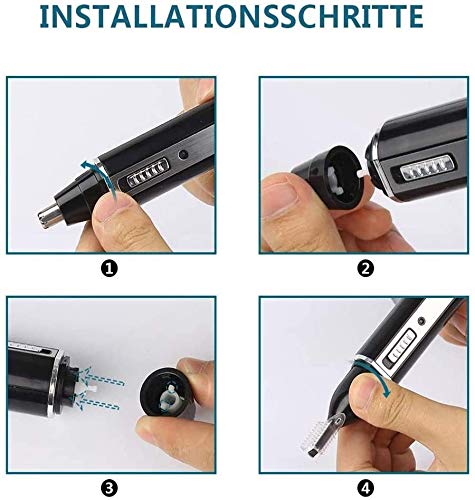 INSTALLATIONSSCHRITTE

❶

❷

❸

❹