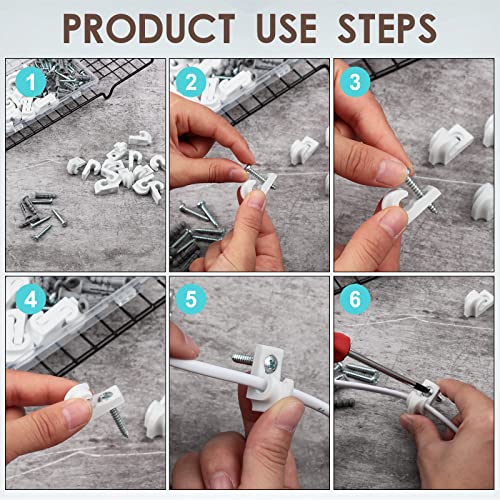 PRODUCT USE STEPS

1

2

3

4

5

6