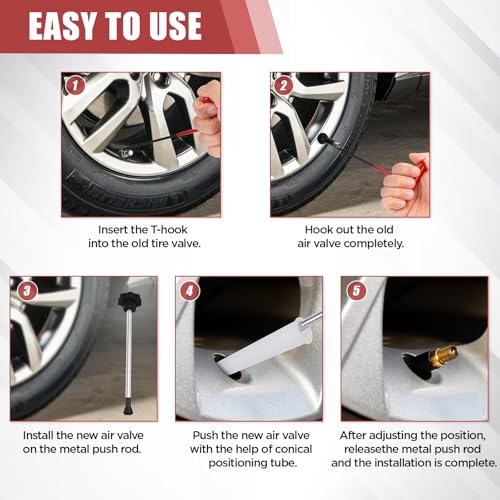 EASY TO USE

1

Insert the T-hook into the old tire valve.

2

Hook out the old air valve completely.

3

Install the new air valve on the metal push rod.

4

Push the new air valve with the help of conical positioning tube.

5

After adjusting the position, releasethe metal push rod and the installation is complete.