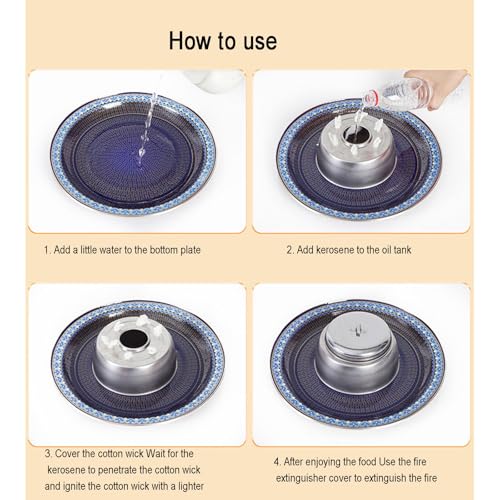 How to use

1. Add a little water to the bottom plate

2. Add kerosene to the oil tank

3. Cover the cotton wick Wait for the kerosene to penetrate the cotton wick and ignite the cotton wick with a lighter

4. After enjoying the food Use the fire extinguisher cover to extinguish the fire