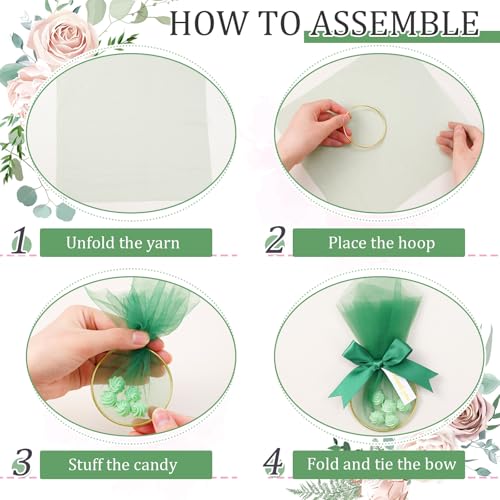 HOW TO ASSEMBLE

1 Unfold the yarn

2 Place the hoop

3 Stuff the candy

4 Fold and tie the bow