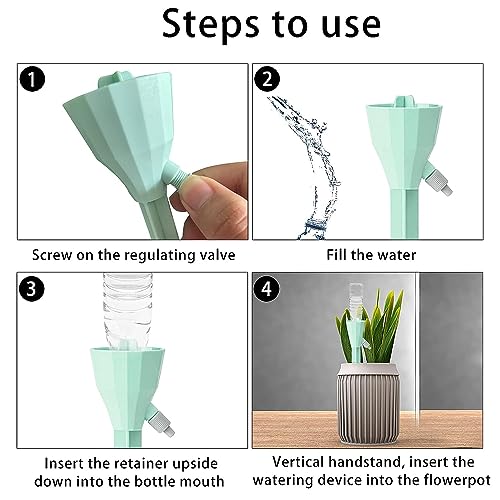 Steps to use

1

Screw on the regulating valve

2

Fill the water

3

Insert the retainer upside down into the bottle mouth

4

Vertical handstand, insert the watering device into the flowerpot