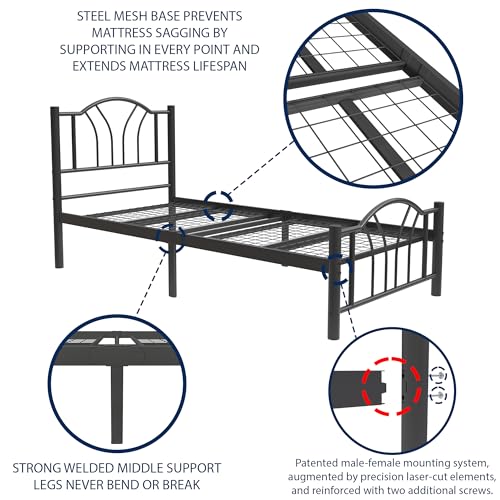 STEEL MESH BASE PREVENTS MATTRESS SAGGING BY SUPPORTING IN EVERY POINT AND EXTENDS MATTRESS LIFESPAN

STRONG WELDED MIDDLE SUPPORT LEGS NEVER BEND OR BREAK

Patented male-female mounting system, augmented by precision laser-cut elements, and reinforced with two additional screws.