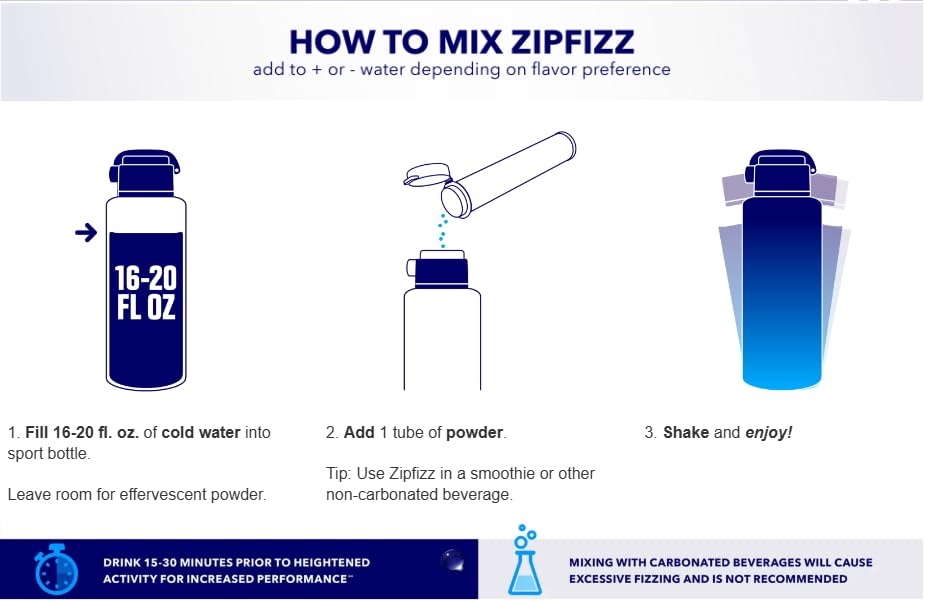 HOW TO MIX ZIPFIZZ
add to + or - water depending on flavor preference

16-20 FL OZ

1. Fill 16-20 fl. oz. of cold water into sport bottle.

Leave room for effervescent powder.

2. Add 1 tube of powder.

Tip: Use Zipfizz in a smoothie or other non-carbonated beverage.

3. Shake and enjoy!

DRINK 15-30 MINUTES PRIOR TO HEIGHTENED ACTIVITY FOR INCREASED PERFORMANCE™

MIXING WITH CARBONATED BEVERAGES WILL CAUSE EXCESSIVE FIZZING AND IS NOT RECOMMENDED