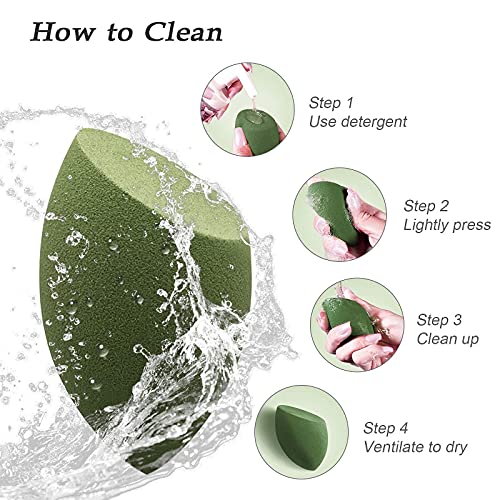 How to Clean

Step 1
Use detergent

Step 2
Lightly press

Step 3
Clean up

Step 4
Ventilate to dry