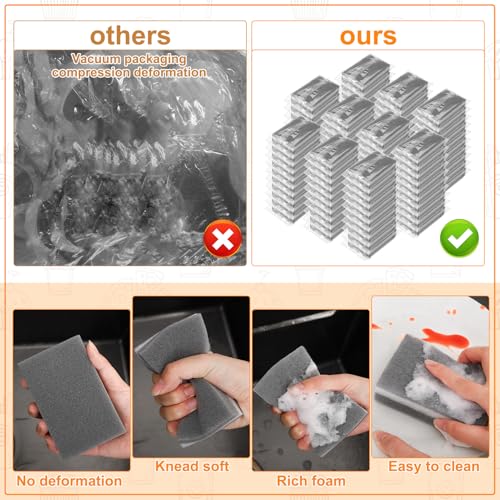 others

Vacuum packaging compression deformation

ours

No deformation

Knead soft

Rich foam

Easy to clean