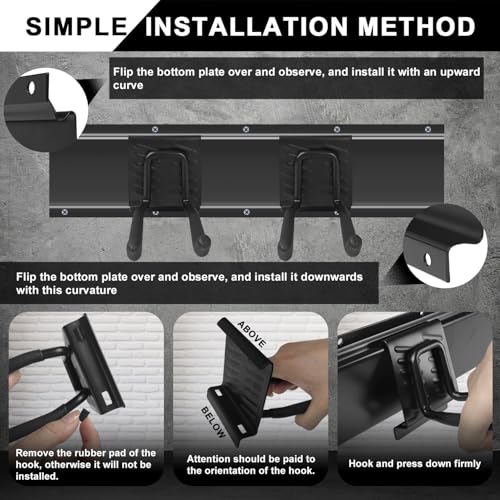 SIMPLE INSTALLATION METHOD

Flip the bottom plate over and observe, and install it with an upward curve

Flip the bottom plate over and observe, and install it downwards with this curvature

Remove the rubber pad of the hook, otherwise it will not be installed.

ABOVE

BELOW

Attention should be paid to the orientation of the hook.

Hook and press down firmly