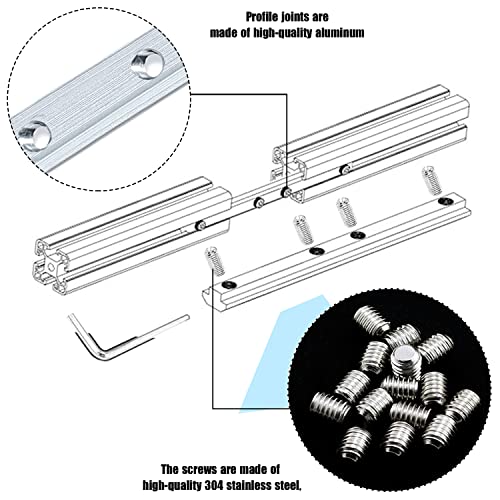 Profile joints are made of high-quality aluminum

The screws are made of high-quality 304 stainless steel,