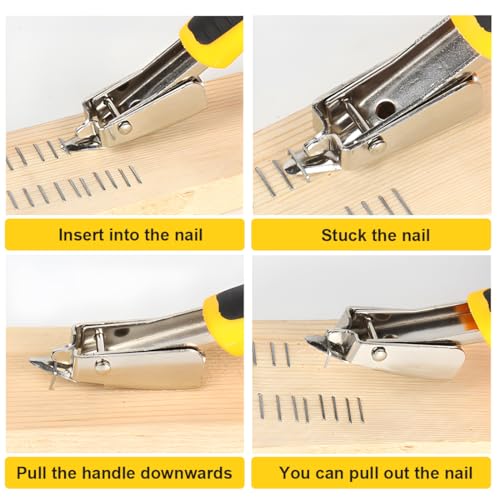 Insert into the nail

Stuck the nail

Pull the handle downwards

You can pull out the nail