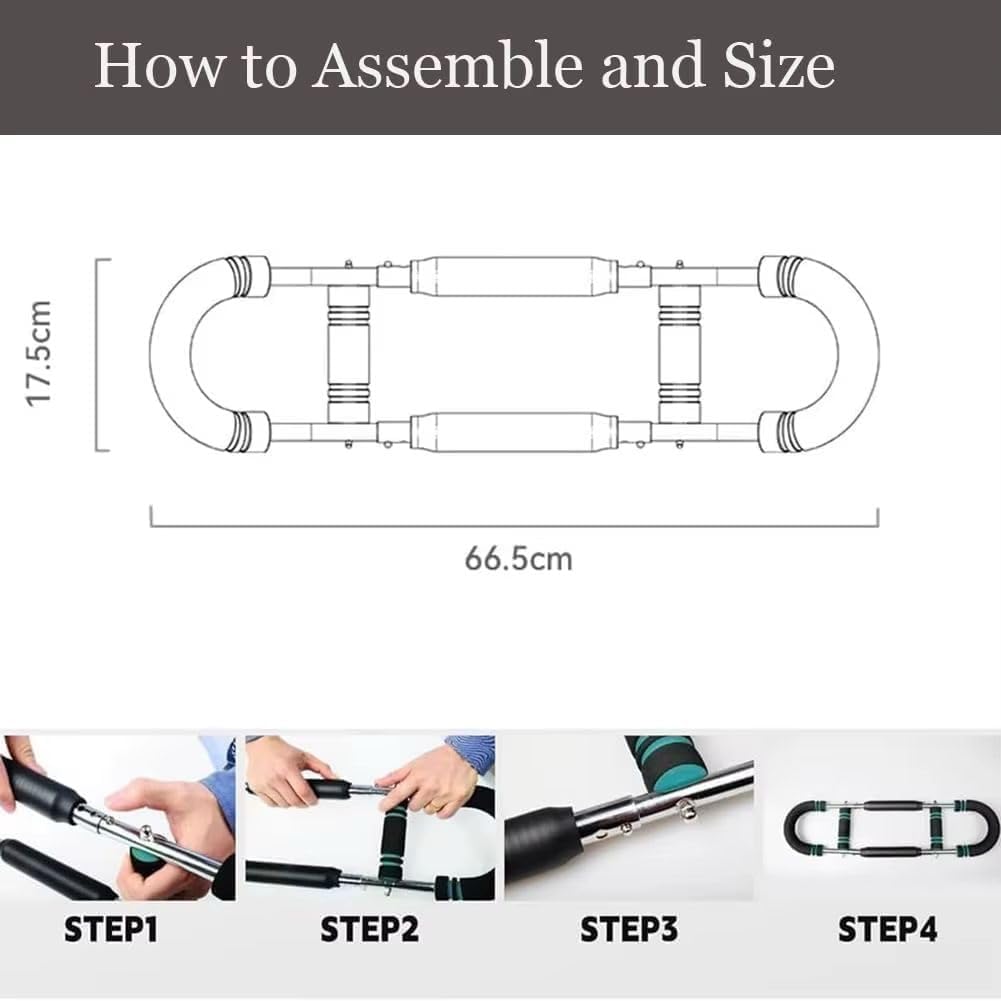 How to Assemble and Size

17.5cm

66.5cm

STEP1

STEP2

STEP3

STEP4