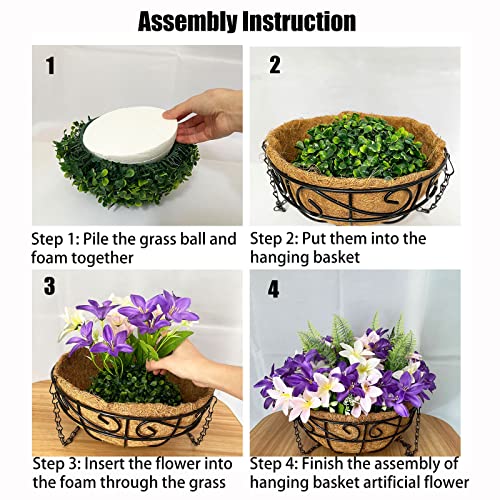 Assembly Instruction

1

Step 1: Pile the grass ball and foam together

2

Step 2: Put them into the hanging basket

3

Step 3: Insert the flower into the foam through the grass

4

Step 4: Finish the assembly of hanging basket artificial flower