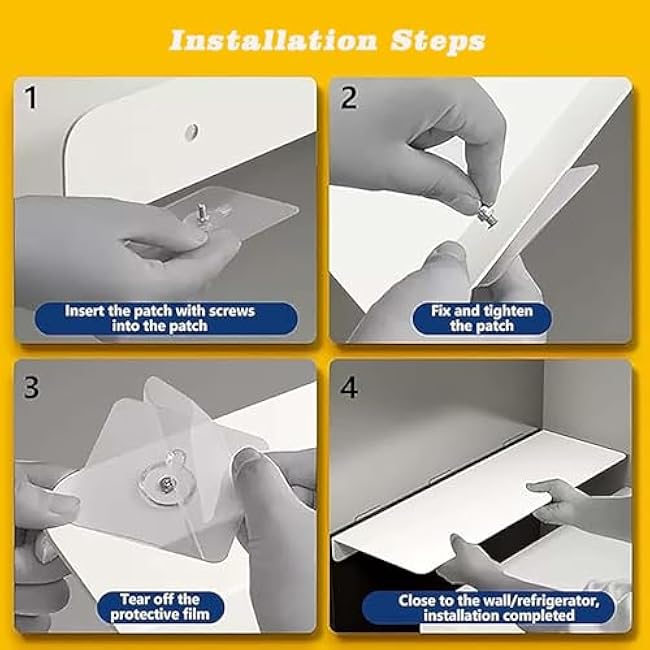 Installation Steps

1

Insert the patch with screws into the patch

2

Fix and tighten the patch

3

Tear off the protective film

4

Close to the wall/refrigerator, installation completed