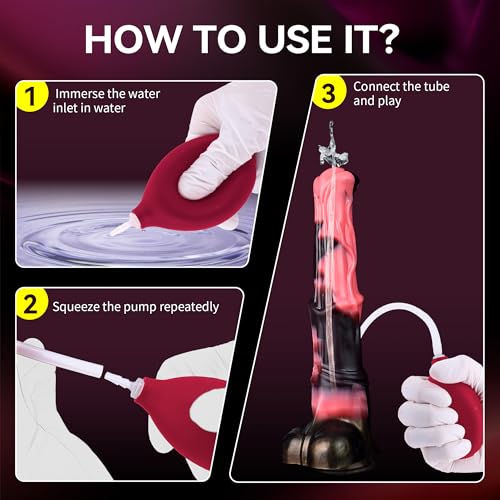 HOW TO USE IT?

1 Immerse the water inlet in water

2 Squeeze the pump repeatedly

3 Connect the tube and play