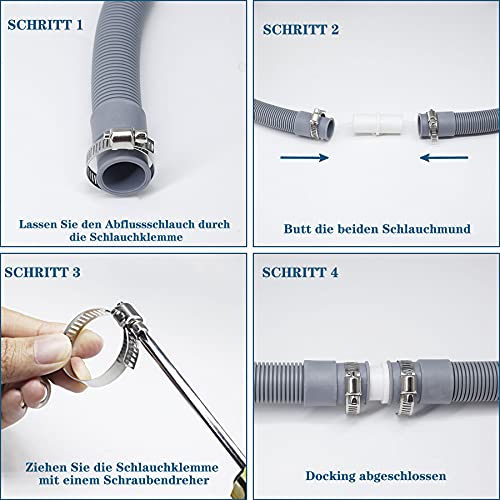 SCHRITT 1

Lassen Sie den Abflussschlauch durch die Schlauchklemme

SCHRITT 2

Butt die beiden Schlauchmund

SCHRITT 3

Ziehen Sie die Schlauchklemme mit einem Schraubendreher

SCHRITT 4

Docking abgeschlossen