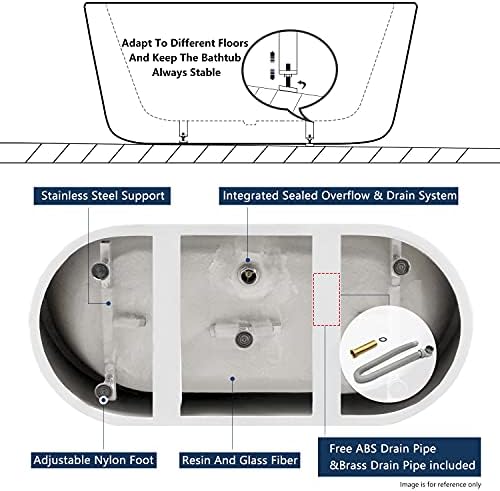 Adapt To Different Floors And Keep The Bathtub Always Stable

Stainless Steel Support

Integrated Sealed Overflow & Drain System

Adjustable Nylon Foot

Resin And Glass Fiber

Free ABS Drain Pipe &Brass Drain Pipe included

Image is for reference only