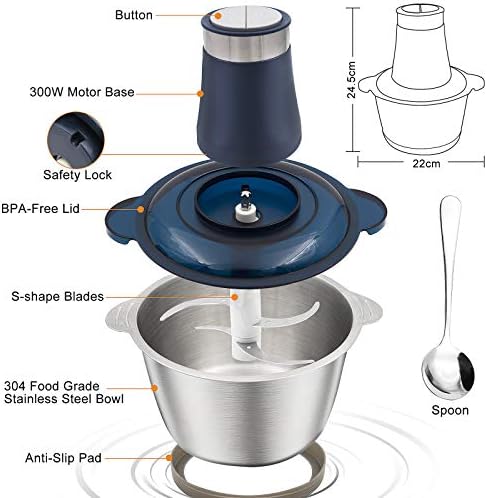 Button

300W Motor Base

Safety Lock

BPA-Free Lid

S-shape Blades

304 Food Grade Stainless Steel Bowl

Anti-Slip Pad

24.5cm

22cm

Spoon