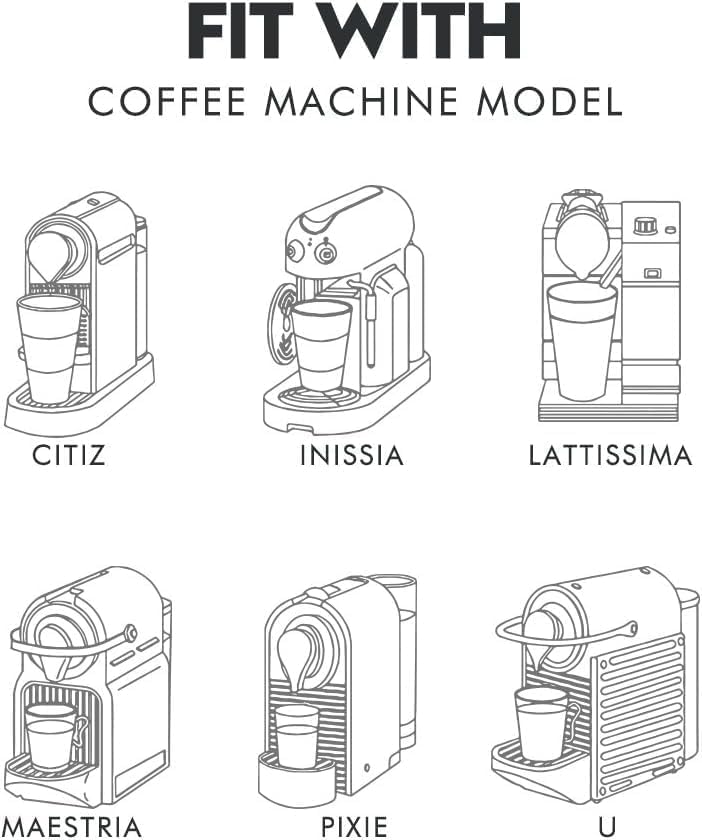 FIT WITH

COFFEE MACHINE MODEL

CITIZ

INISSIA

LATTISSIMA

MAESTRIA

PIXIE

U