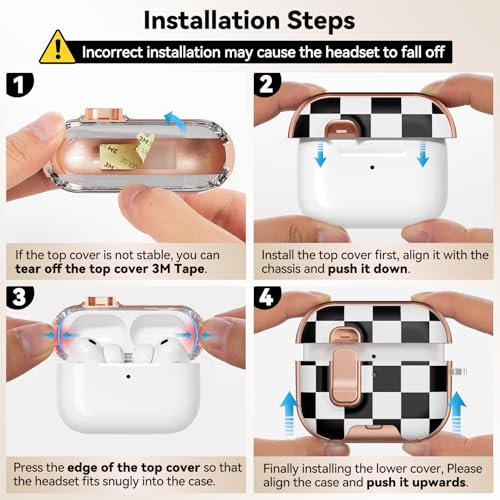 Installation Steps

Incorrect installation may cause the headset to fall off

1

If the top cover is not stable, you can tear off the top cover 3M Tape.

2

Install the top cover first, align it with the chassis and push it down.

3

Press the edge of the top cover so that the headset fits snugly into the case.

4

Finally installing the lower cover, Please align the case and push it upwards.