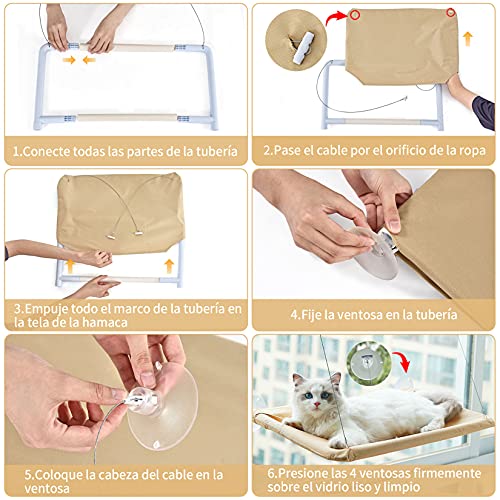 1.Conecte todas las partes de la tubería

2.Pase el cable por el orificio de la ropa

3.Empuje todo el marco de la tubería en la tela de la hamaca

4.Fije la ventosa en la tubería

5.Coloque la cabeza del cable en la ventosa

6.Presione las 4 ventosas firmemente sobre el vidrio liso y limpio