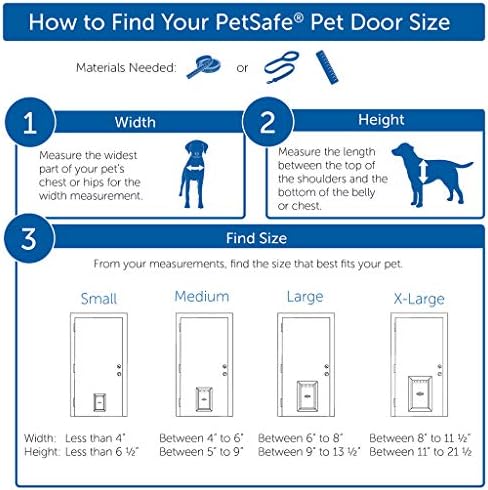 How to Find Your PetSafe® Pet Door Size

Materials Needed: or

1

Width

Measure the widest part of your pet's chest or hips for the width measurement.

2

Height

Measure the length between the top of the shoulders and the bottom of the belly or chest.

3

Find Size

From your measurements, find the size that best fits your pet.

| | Small | Medium | Large | X-Large |
|---|---|---|---|---|
| Width: | Less than 4" | Between 4" to 6" | Between 6" to 8" | Between 8" to 11 ½" |
| Height: | Less than 6 ½" | Between 5" to 9" | Between 9" to 13 ½" | Between 11" to 21 ½ |