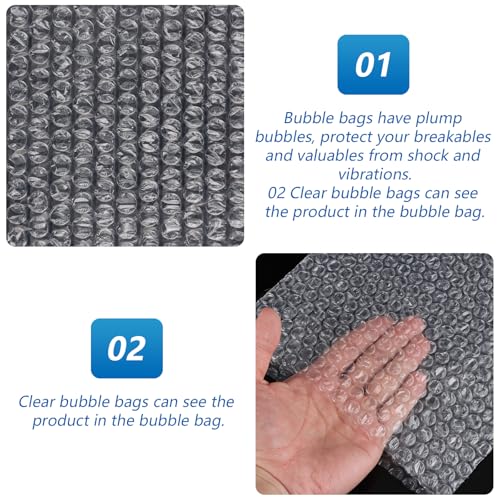 01

Bubble bags have plump bubbles, protect your breakables and valuables from shock and vibrations.
02 Clear bubble bags can see the product in the bubble bag.

02

Clear bubble bags can see the product in the bubble bag.