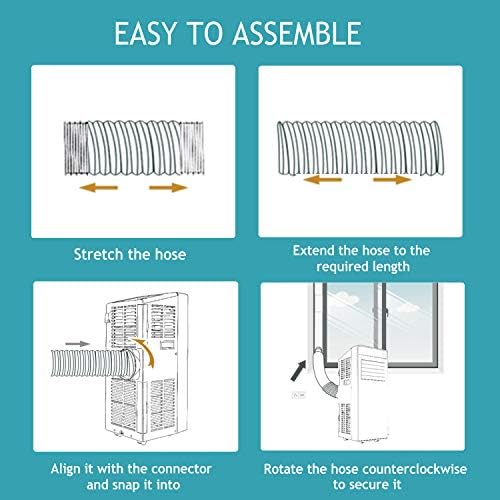 EASY TO ASSEMBLE

Stretch the hose

Extend the hose to the required length

Align it with the connector and snap it into

Rotate the hose counterclockwise to secure it