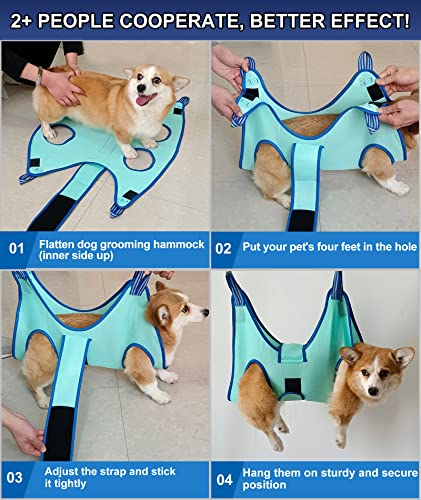 2+ PEOPLE COOPERATE, BETTER EFFECT!

01 Flatten dog grooming hammock (inner side up)

02 Put your pet's four feet in the hole

03 Adjust the strap and stick it tightly

04 Hang them on sturdy and secure position