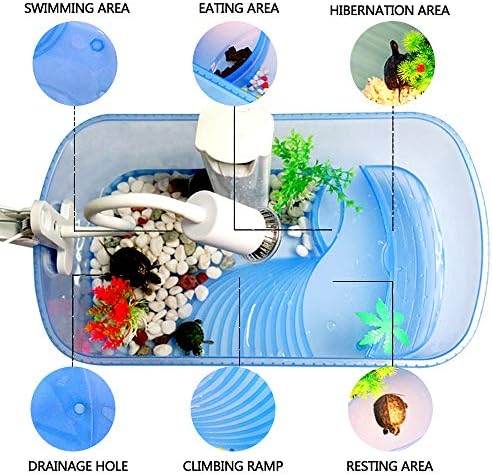 SWIMMING AREA
EATING AREA
HIBERNATION AREA

DRAINAGE HOLE
CLIMBING RAMP
RESTING AREA