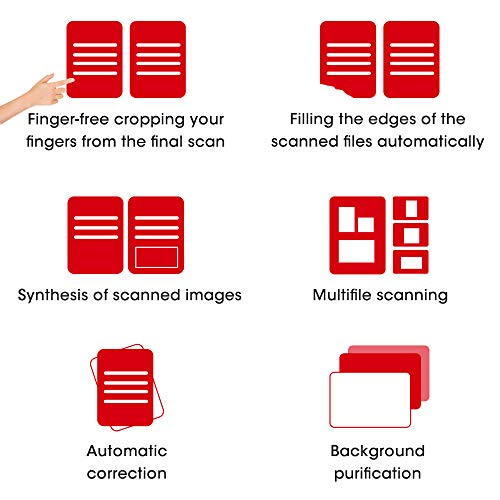 Finger-free cropping your fingers from the final scan

Filling the edges of the scanned files automatically

Synthesis of scanned images

Multifile scanning

Automatic correction

Background purification