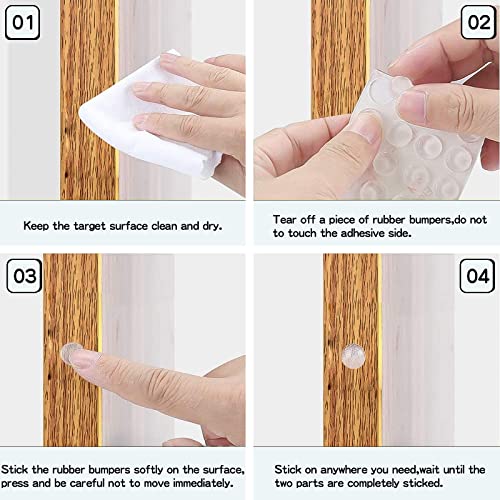 01

Keep the target surface clean and dry.

02

Tear off a piece of rubber bumpers,do not to touch the adhesive side.

03

Stick the rubber bumpers softly on the surface, press and be careful not to move immediately.

04

Stick on anywhere you need,wait until the two parts are completely sticked.