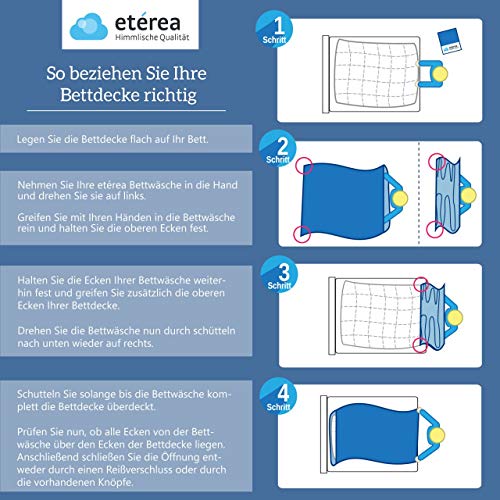 etérea
Himmlische Qualität

So beziehen Sie Ihre Bettdecke richtig

Legen Sie die Bettdecke flach auf Ihr Bett.

Nehmen Sie Ihre etérea Bettwäsche in die Hand und drehen Sie sie auf links.

Greifen Sie mit Ihren Händen in die Bettwäsche rein und halten Sie die oberen Ecken fest.

Halten Sie die Ecken Ihrer Bettwäsche weiterhin fest und greifen Sie zusätzlich die oberen Ecken Ihrer Bettdecke.

Drehen Sie die Bettwäsche nun durch schütteln nach unten wieder auf rechts.

Schutteln Sie solange bis die Bettwäsche komplett die Bettdecke überdeckt.

Prüfen Sie nun, ob alle Ecken von der Bettwäsche über den Ecken der Bettdecke liegen. Anschließend schließen Sie die Öffnung entweder durch einen Reißverschluss oder durch die vorhandenen Knöpfe.

1 Schritt

2 Schritt

3 Schritt

4 Schritt