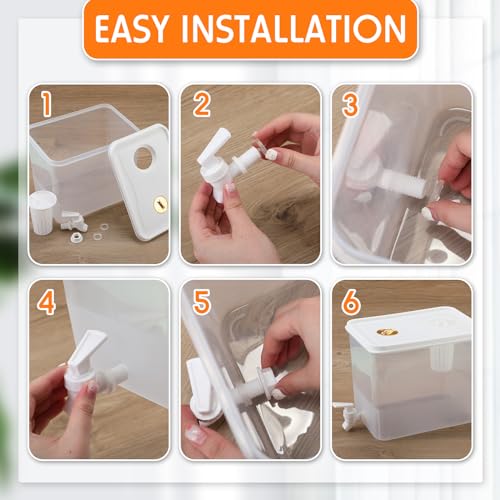 EASY INSTALLATION

1

2

3

4

5

6