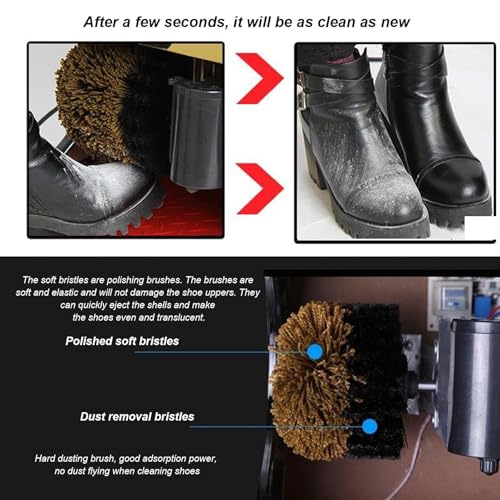 After a few seconds, it will be as clean as new

The soft bristles are polishing brushes. The brushes are soft and elastic and will not damage the shoe uppers. They can quickly eject the shells and make the shoes even and translucent.

Polished soft bristles

Dust removal bristles

Hard dusting brush, good adsorption power, no dust flying when cleaning shoes