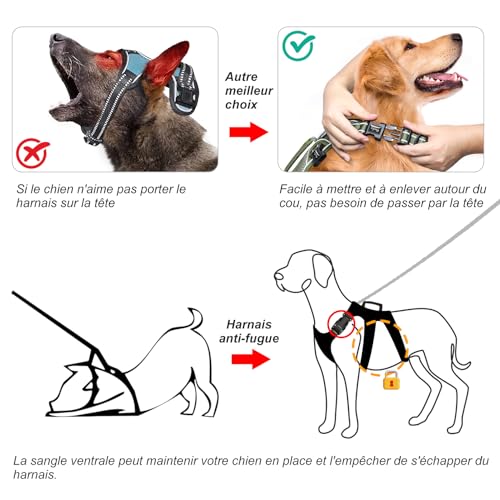 Autre meilleur choix

Si le chien n'aime pas porter le harnais sur la tête

Facile à mettre et à enlever autour du cou, pas besoin de passer par la tête

Harnais anti-fugue

La sangle ventrale peut maintenir votre chien en place et l'empêcher de s'échapper du harnais.