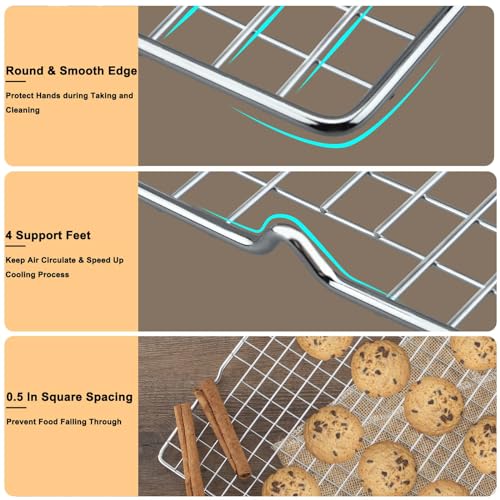 Round & Smooth Edge

Protect Hands during Taking and Cleaning

4 Support Feet

Keep Air Circulate & Speed Up Cooling Process

0.5 In Square Spacing

Prevent Food Falling Through